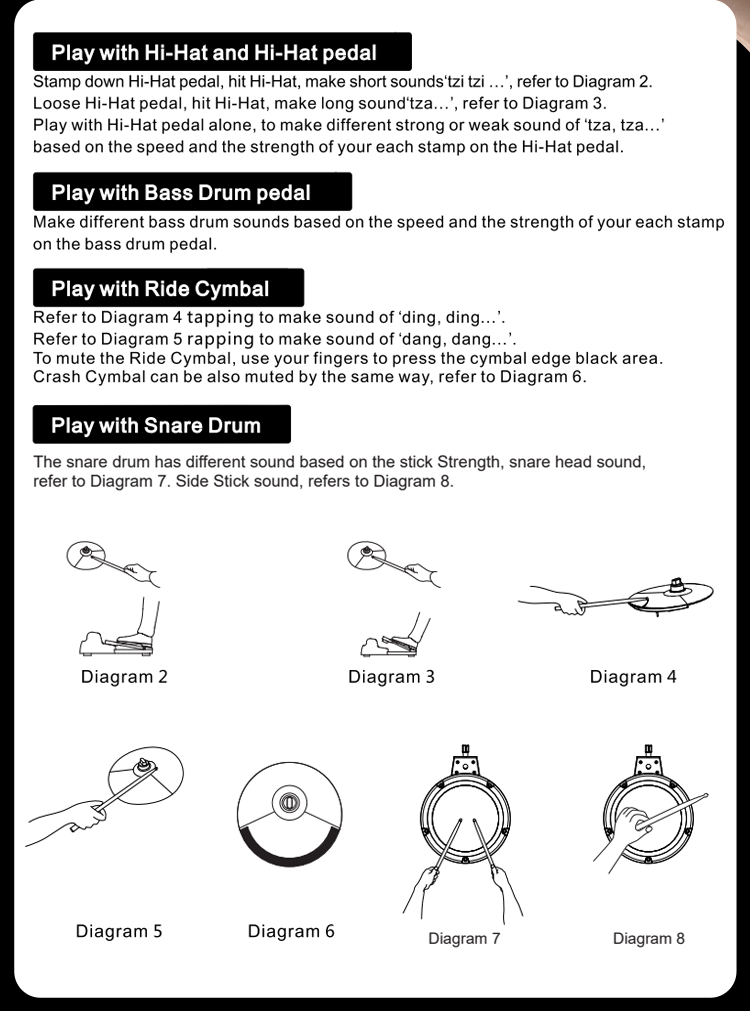 Play with Hi-Hat and Hi-Hat pedal

Stamp down Hi-Hat pedal, hit Hi-Hat, make short sounds'tzi tzi …', refer to Diagram 2.
Loose Hi-Hat pedal, hit Hi-Hat, make long sound'tza…', refer to Diagram 3.
Play with Hi-Hat pedal alone, to make different strong or weak sound of 'tza, tza…' based on the speed and the strength of your each stamp on the Hi-Hat pedal.

Play with Bass Drum pedal

Make different bass drum sounds based on the speed and the strength of your each stamp on the bass drum pedal.

Play with Ride Cymbal

Refer to Diagram 4 tapping to make sound of 'ding, ding...'.
Refer to Diagram 5 rapping to make sound of 'dang, dang...'.
To mute the Ride Cymbal, use your fingers to press the cymbal edge black area.
Crash Cymbal can be also muted by the same way, refer to Diagram 6.

Play with Snare Drum

The snare drum has different sound based on the stick Strength, snare head sound, refer to Diagram 7. Side Stick sound, refers to Diagram 8.

Diagram 2

Diagram 3

Diagram 4

Diagram 5

Diagram 6

Diagram 7

Diagram 8