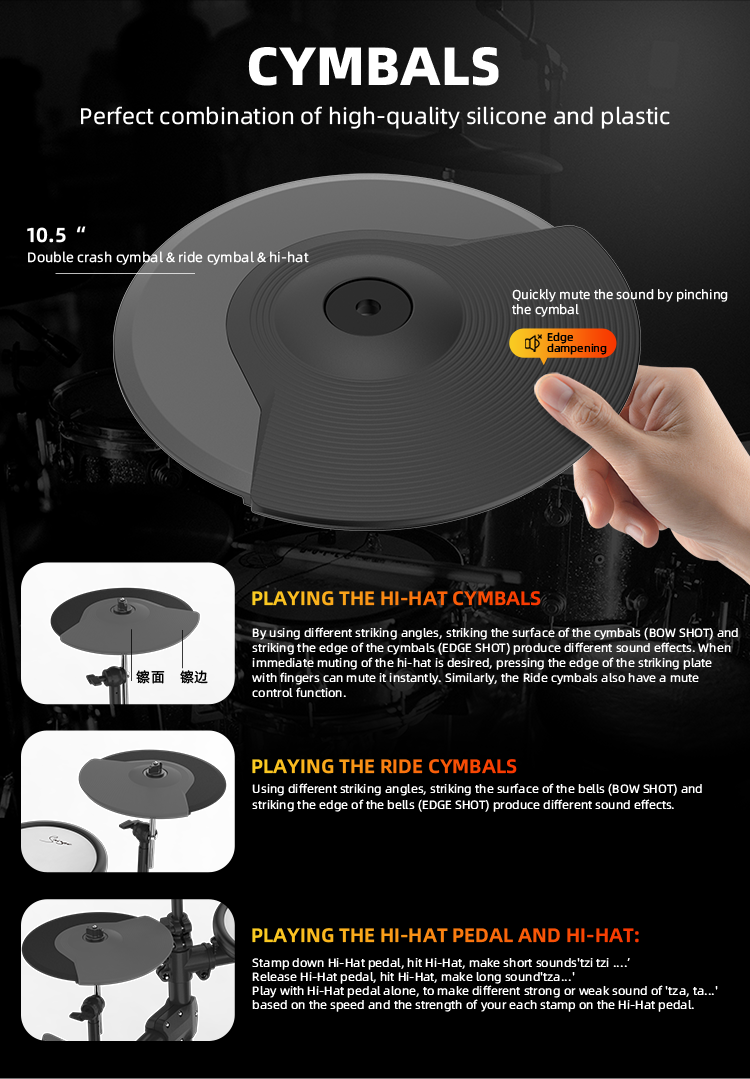 CYMBALS

Perfect combination of high-quality silicone and plastic

10.5 “
Double crash cymbal & ride cymbal & hi-hat

Quickly mute the sound by pinching the cymbal

Edge dampening

镲面 镲边

PLAYING THE HI-HAT CYMBALS

By using different striking angles, striking the surface of the cymbals (BOW SHOT) and striking the edge of the cymbals (EDGE SHOT) produce different sound effects. When immediate muting of the hi-hat is desired, pressing the edge of the striking plate with fingers can mute it instantly. Similarly, the Ride cymbals also have a mute control function.

PLAYING THE RIDE CYMBALS

Using different striking angles, striking the surface of the bells (BOW SHOT) and striking the edge of the bells (EDGE SHOT) produce different sound effects.

PLAYING THE HI-HAT PEDAL AND HI-HAT:

Stamp down Hi-Hat pedal, hit Hi-Hat, make short sounds'tzi tzi ....'
Release Hi-Hat pedal, hit Hi-Hat, make long sound'tza...'
Play with Hi-Hat pedal alone, to make different strong or weak sound of 'tza, ta...' based on the speed and the strength of your each stamp on the Hi-Hat pedal.