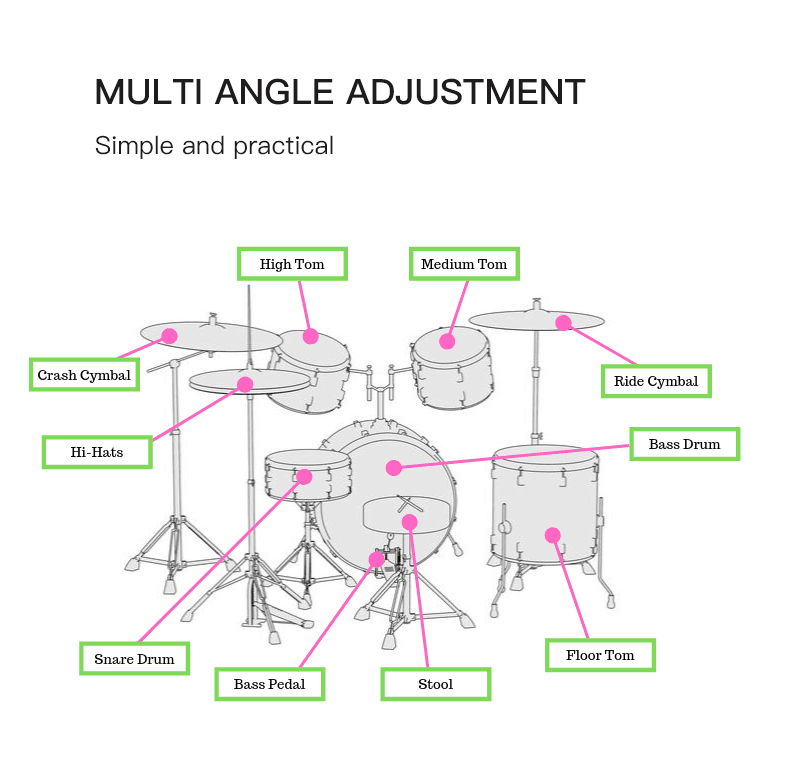 MULTI ANGLE ADJUSTMENT

Simple and practical

High Tom

Medium Tom

Crash Cymbal

Ride Cymbal

Hi-Hats

Bass Drum

Snare Drum

Bass Pedal

Stool

Floor Tom